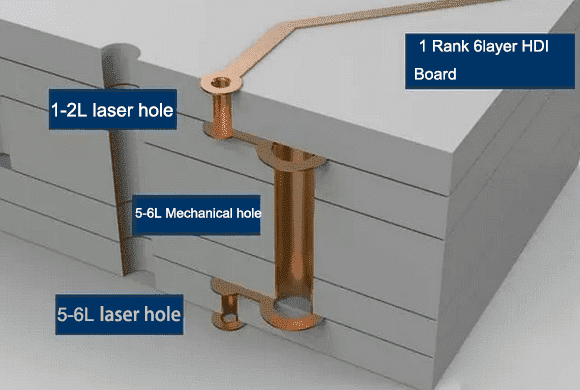 1 Rank 6layer HDI Board

1-2L laser hole

5-6L Mechanical hole

5-6L laser hole