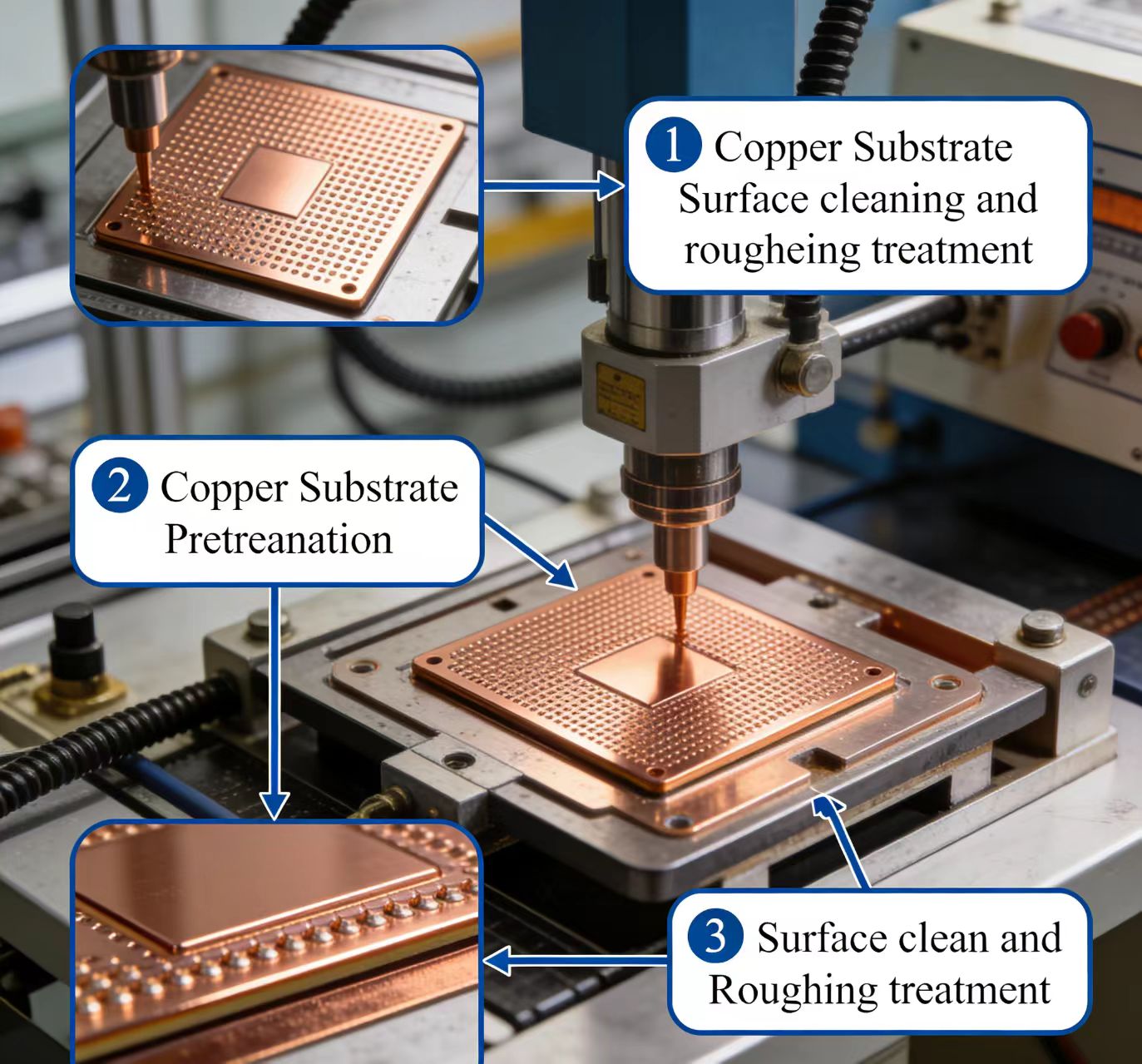 1 Copper Substrate Surface cleaning and rougheing treatment

2 Copper Substrate Pretreanation

3 Surface clean and Roughing treatment